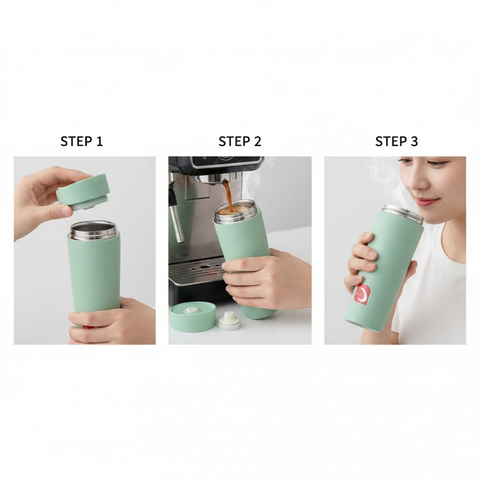 STEP 1

STEP 2

STEP 3